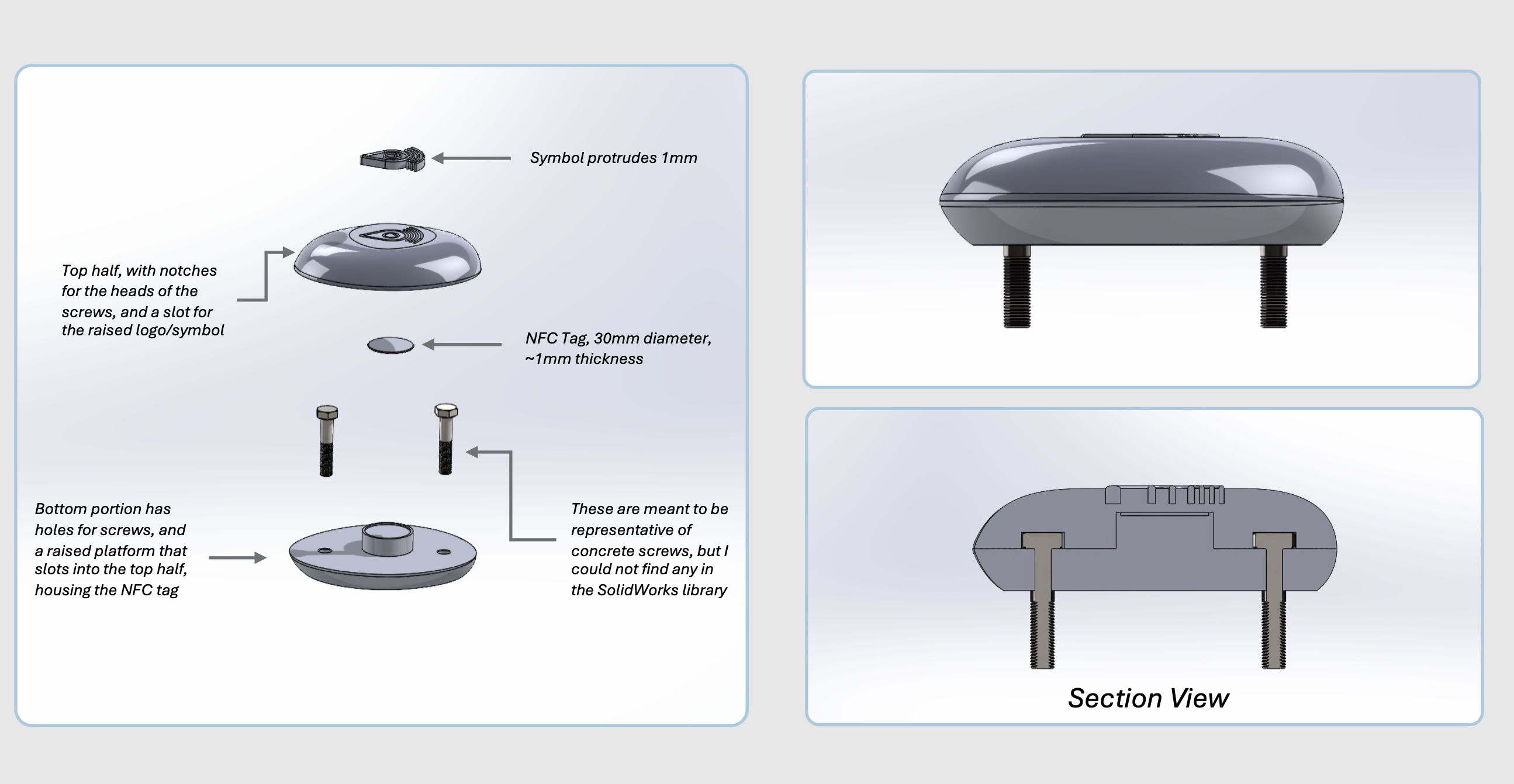 Symbol protrudes 1mm

Top half, with notches for the heads of the screws, and a slot for the raised logo/symbol

NFC Tag, 30mm diameter, ~1mm thickness

Bottom portion has holes for screws, and a raised platform that slots into the top half, housing the NFC tag

These are meant to be representative of concrete screws, but I could not find any in the SolidWorks library

Section View